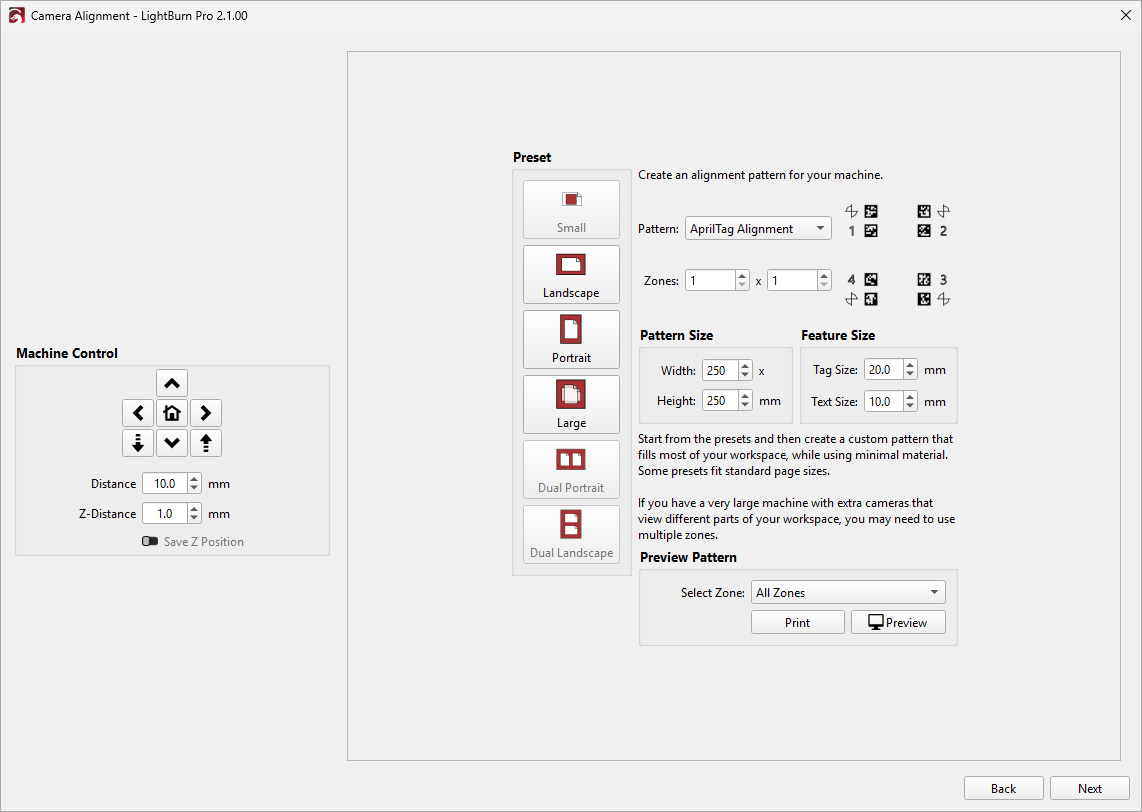 Camera Alignment - LightBurn Pro 2.1.00

Machine Control

Distance 10.0 mm
Z-Distance 1.0 mm
Save Z Position

Preset
Small
Landscape
Portrait
Large
Dual Portrait
Dual Landscape

Create an alignment pattern for your machine.

Pattern: AprilTag Alignment

1 2

Zones: 1 x 1

4 3

Pattern Size
Width: 250 x
Height: 250 mm

Feature Size
Tag Size: 20.0 mm
Text Size: 10.0 mm

Start from the presets and then create a custom pattern that fills most of your workspace, while using minimal material. Some presets fit standard page sizes.

If you have a very large machine with extra cameras that view different parts of your workspace, you may need to use multiple zones.

Preview Pattern
Select Zone: All Zones
Print
Preview

Back
Next