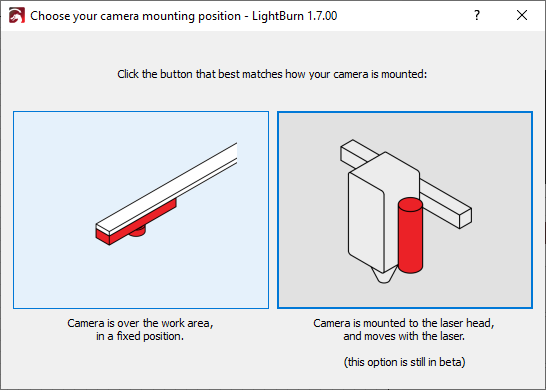 Choose your camera mounting position - LightBurn 1.7.00

?

Click the button that best matches how your camera is mounted:

Camera is over the work area, in a fixed position.

Camera is mounted to the laser head, and moves with the laser.

(this option is still in beta)